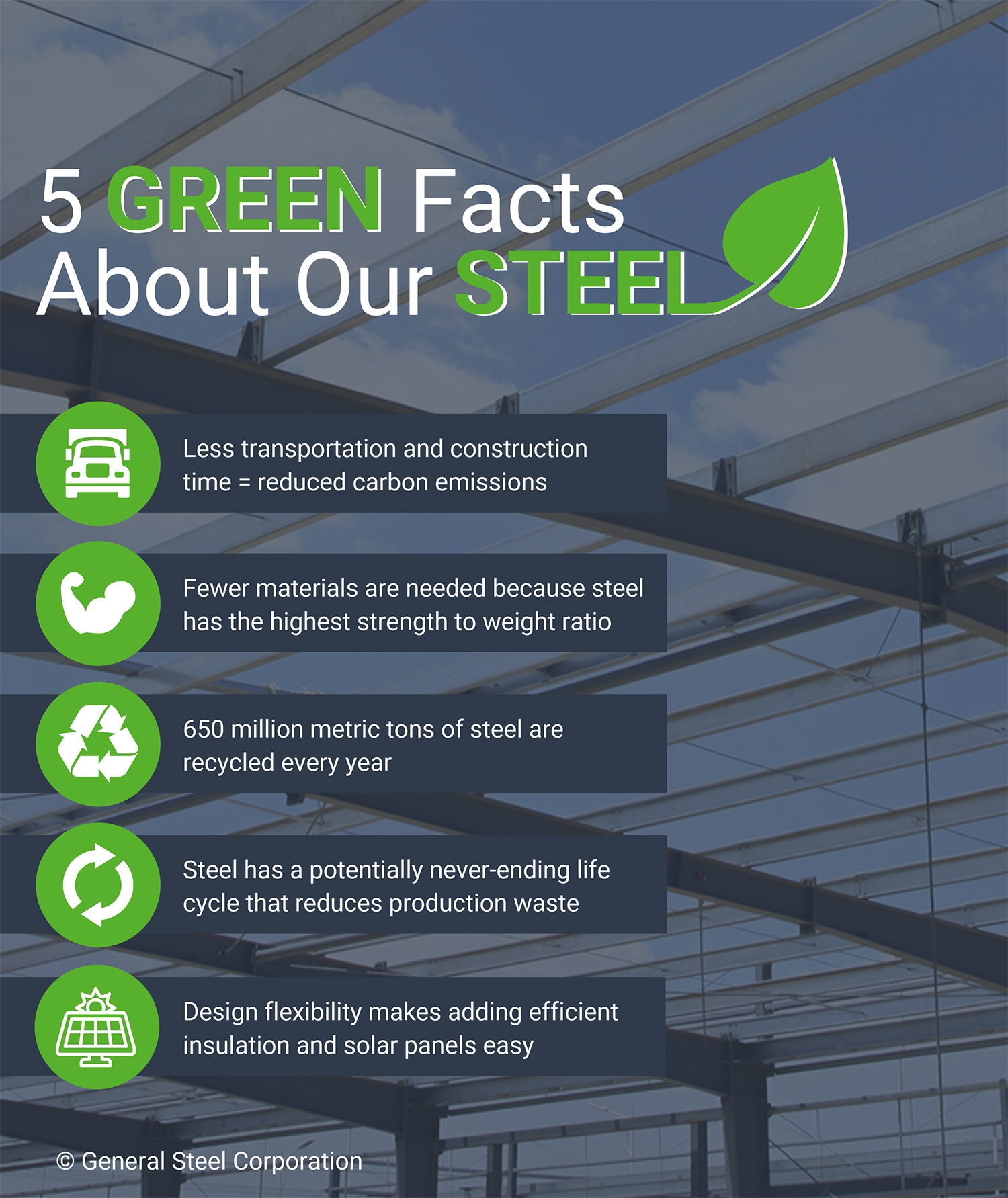 5 GREEN Facts About Our STEEL

Less transportation and construction time = reduced carbon emissions

Fewer materials are needed because steel has the highest strength to weight ratio

650 million metric tons of steel are recycled every year

Steel has a potentially never-ending life cycle that reduces production waste

Design flexibility makes adding efficient insulation and solar panels easy

© General Steel Corporation